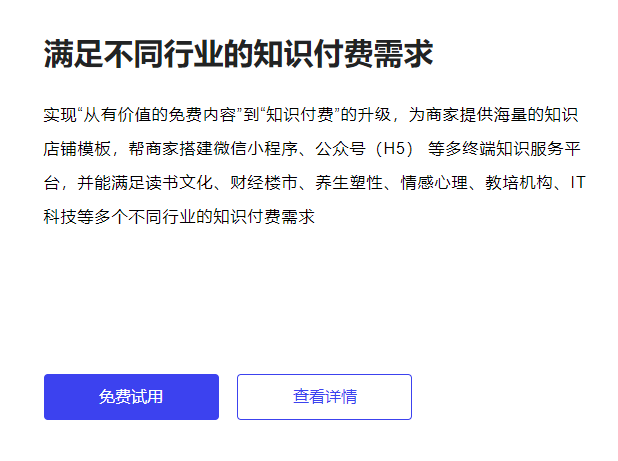 满足不同行业的知识付费需求

实现“从有价值的免费内容”到“知识付费”的升级，为商家提供海量的知识店铺模板，帮商家搭建微信小程序、公众号（H5） 等多终端知识服务平台，并能满足读书文化、财经楼市、养生塑性、情感心理、教培机构、IT科技等多个不同行业的知识付费需求

免费试用

查看详情